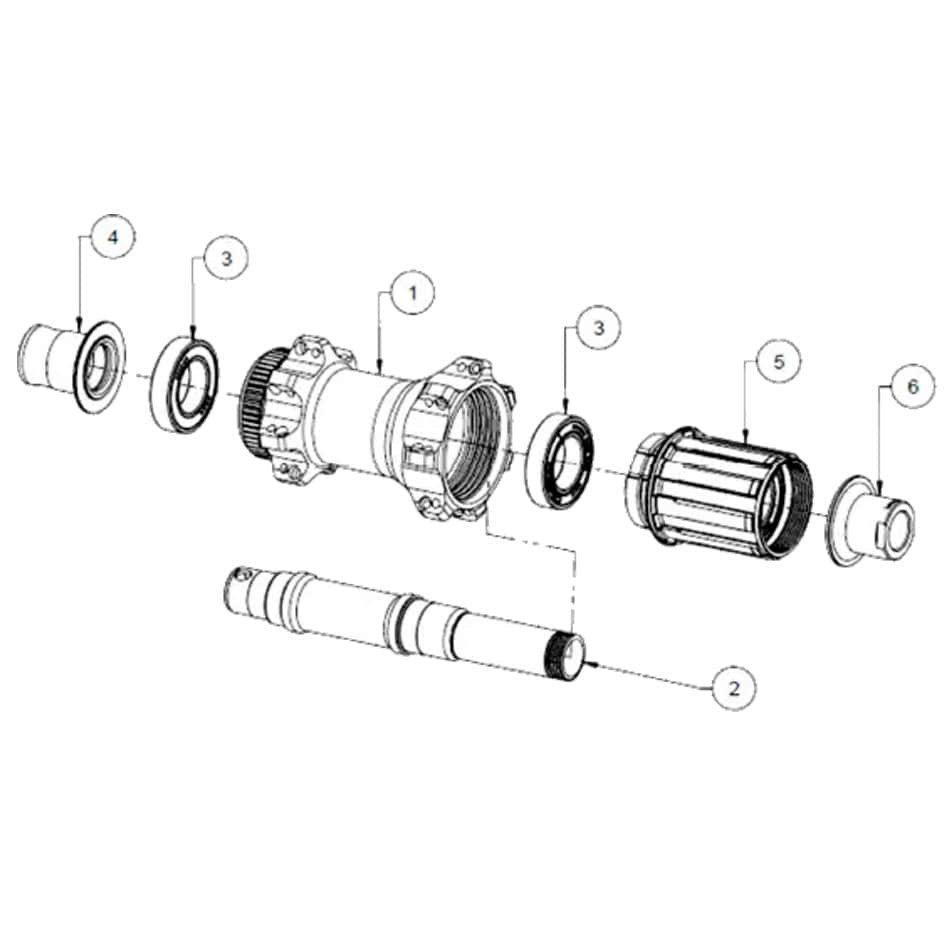 4
3
1
3
5
6
2